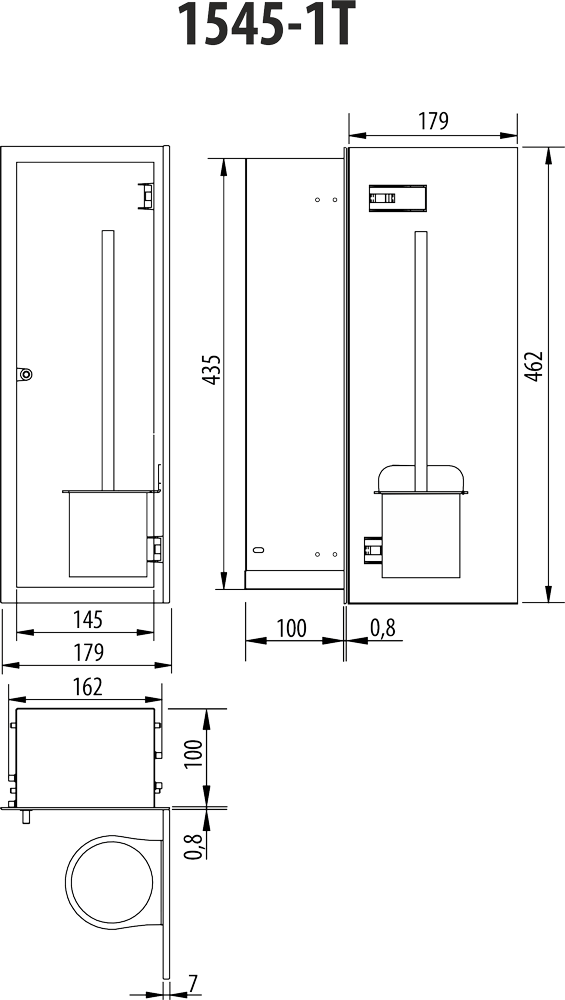 1545-1T

179

435

462

145

179

100

0,8

162

100

0,8

7